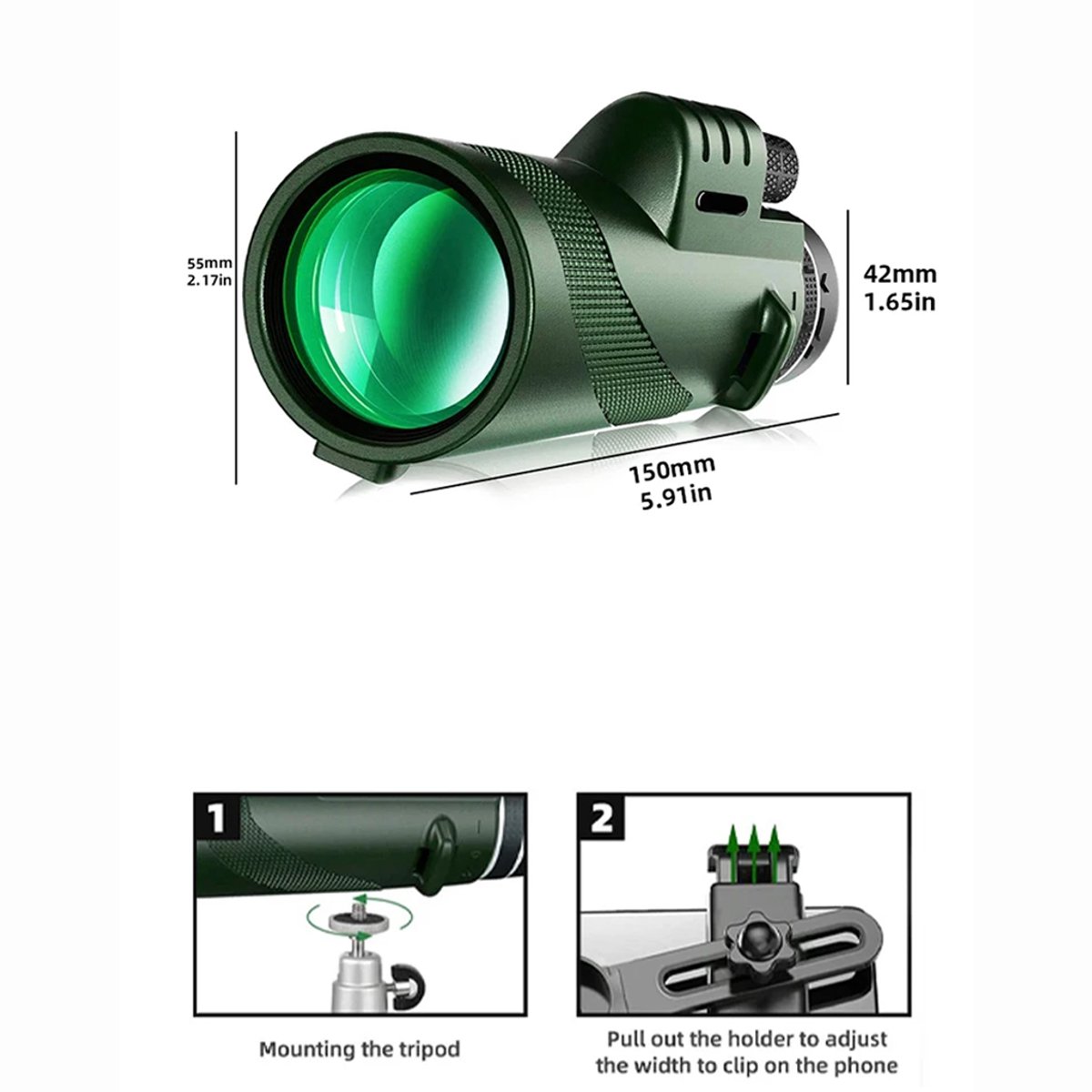 55mm
2.17in

42mm
1.65in

150mm
5.91in

1

Mounting the tripod

2

Pull out the holder to adjust the width to clip on the phone