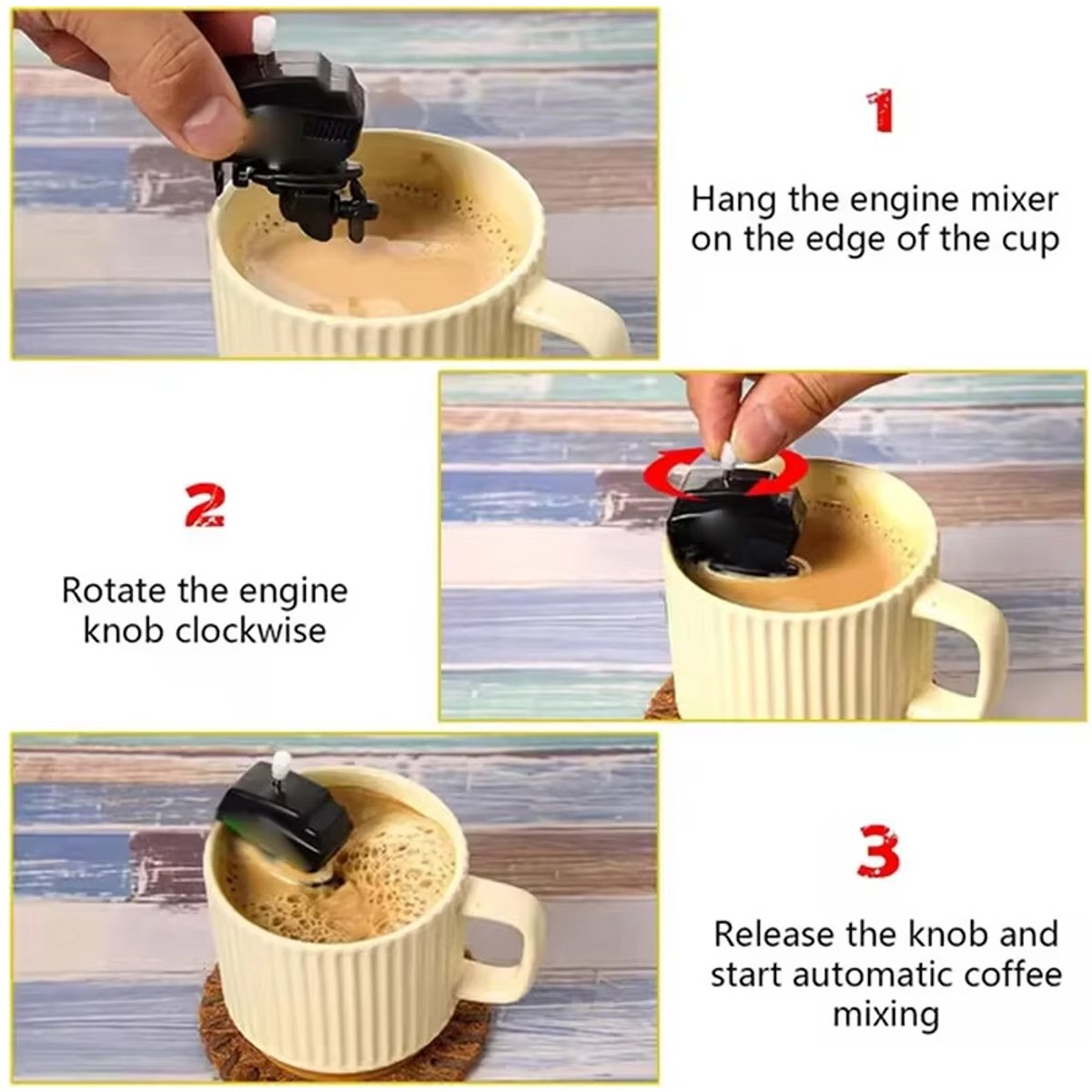 1

Hang the engine mixer on the edge of the cup

2

Rotate the engine knob clockwise

3

Release the knob and start automatic coffee mixing